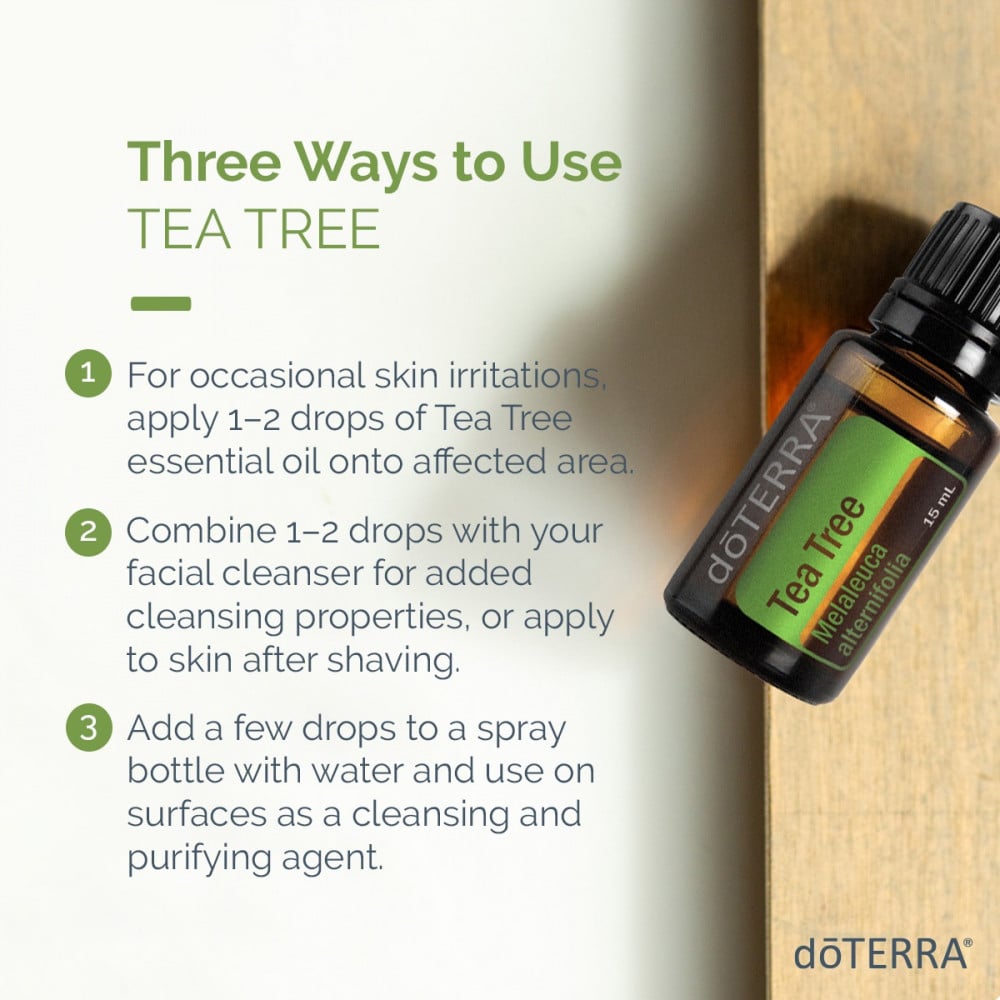 Three Ways to Use
TEA TREE

1 For occasional skin irritations, apply 1–2 drops of Tea Tree essential oil onto affected area.

2 Combine 1–2 drops with your facial cleanser for added cleansing properties, or apply to skin after shaving.

3 Add a few drops to a spray bottle with water and use on surfaces as a cleansing and purifying agent.

dōTERRA
Tea Tree
Melaleuca alternifolia
15 mL

dōTERRA®